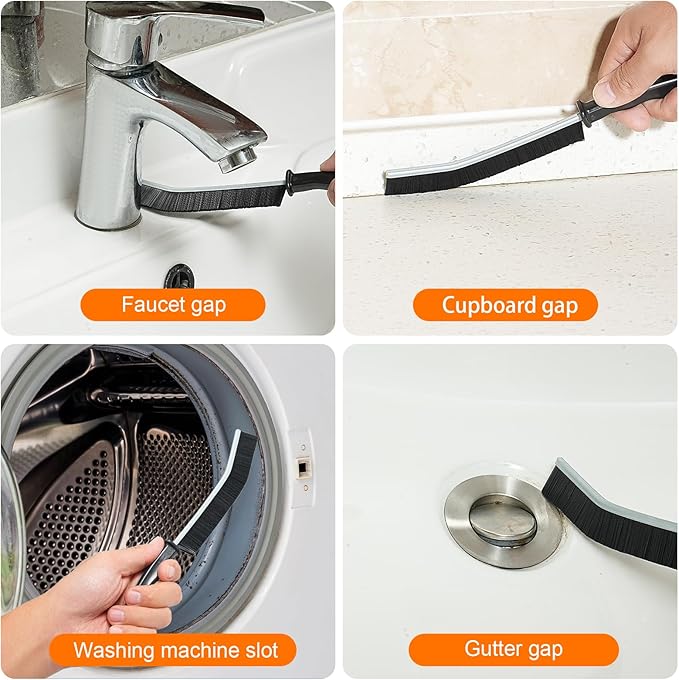 Faucet gap

Cupboard gap

Washing machine slot

Gutter gap