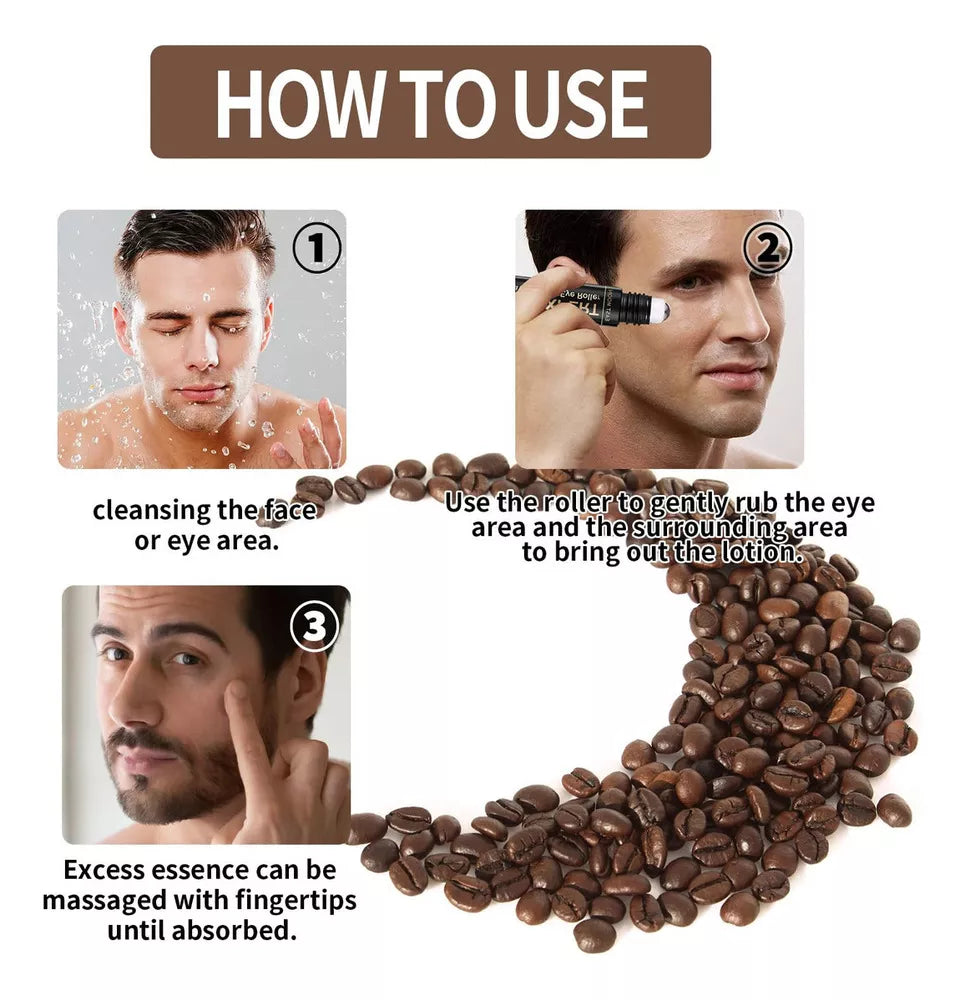 HOW TO USE

①

cleansing the face or eye area.

②

Eye Roller

Use the roller to gently rub the eye area and the surrounding area to bring out the lotion.

③

Excess essence can be massaged with fingertips until absorbed.