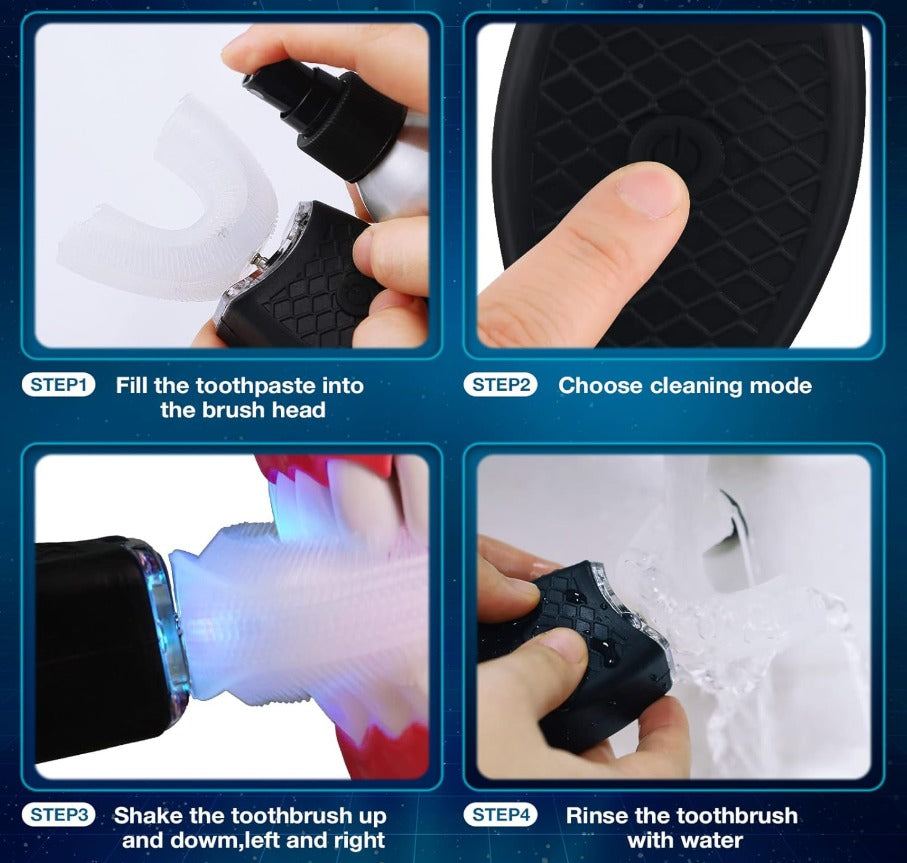 STEP1 Fill the toothpaste into the brush head

STEP2 Choose cleaning mode

STEP3 Shake the toothbrush up and dowm,left and right

STEP4 Rinse the toothbrush with water