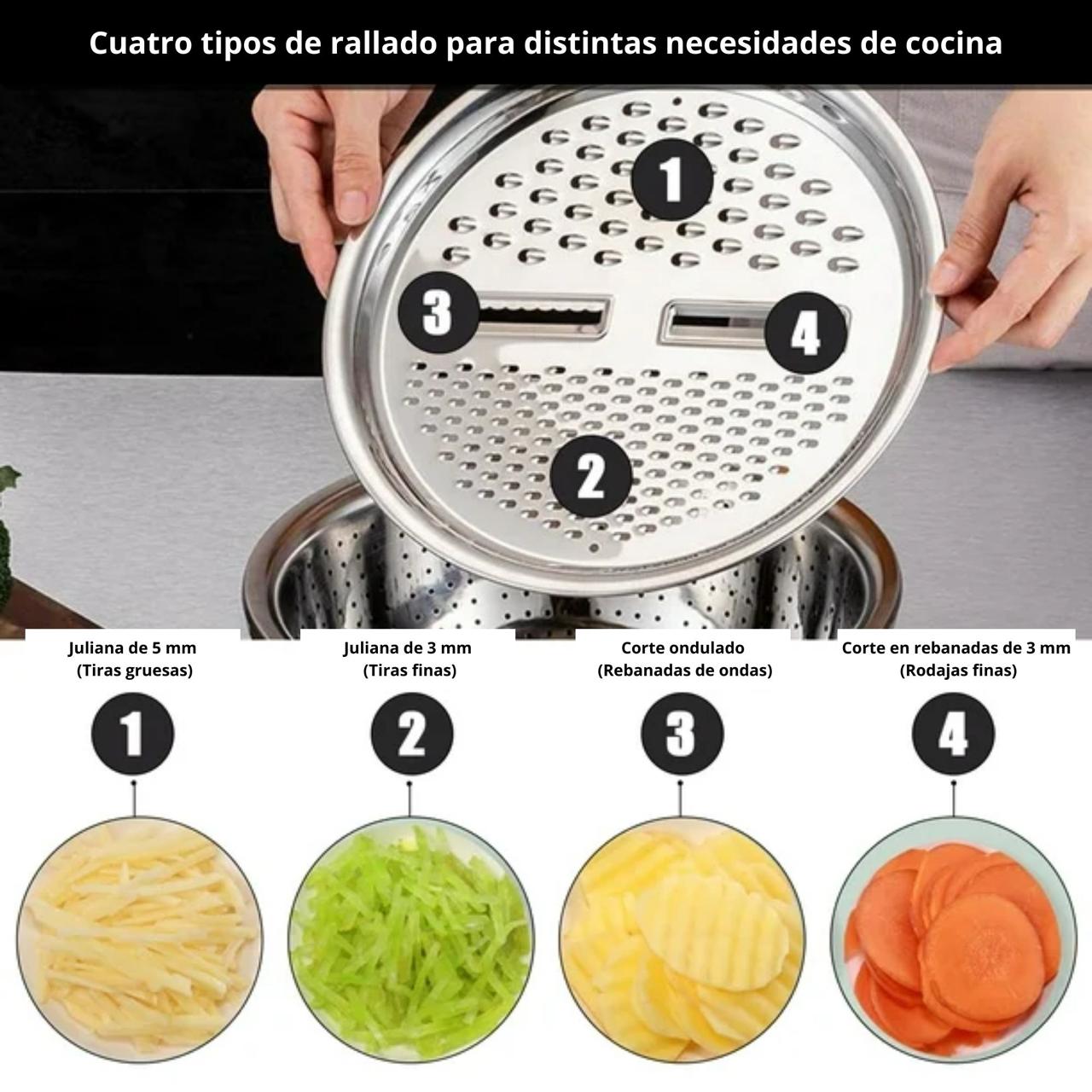 Cuatro tipos de rallado para distintas necesidades de cocina

1

3

4

2

Juliana de 5 mm
(Tiras gruesas)

1

Juliana de 3 mm
(Tiras finas)

2

Corte ondulado
(Rebanadas de ondas)

3

Corte en rebanadas de 3 mm
(Rodajas finas)

4