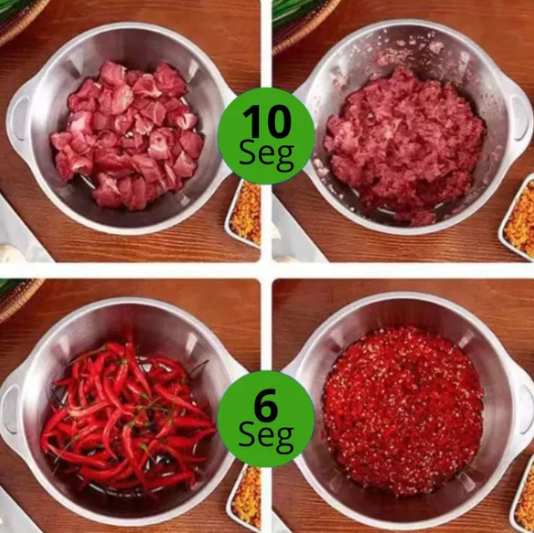 10
Seg

6
Seg